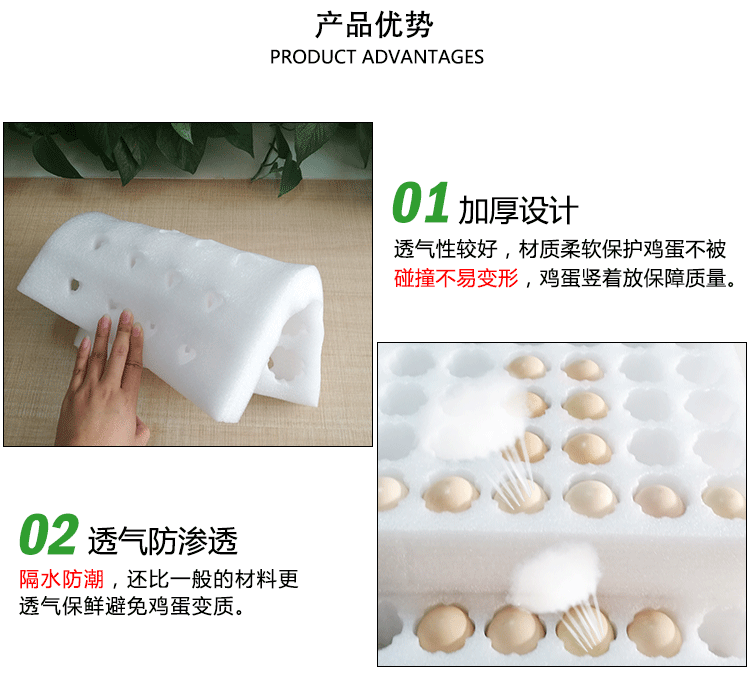 产品优势
PRODUCT ADVANTAGES

01 加厚设计
透气性较好，材质柔软保护鸡蛋不被碰撞不易变形，鸡蛋竖着放保障质量。

02 透气防渗透
隔水防潮，还比一般的材料更透气保鲜避免鸡蛋变质。